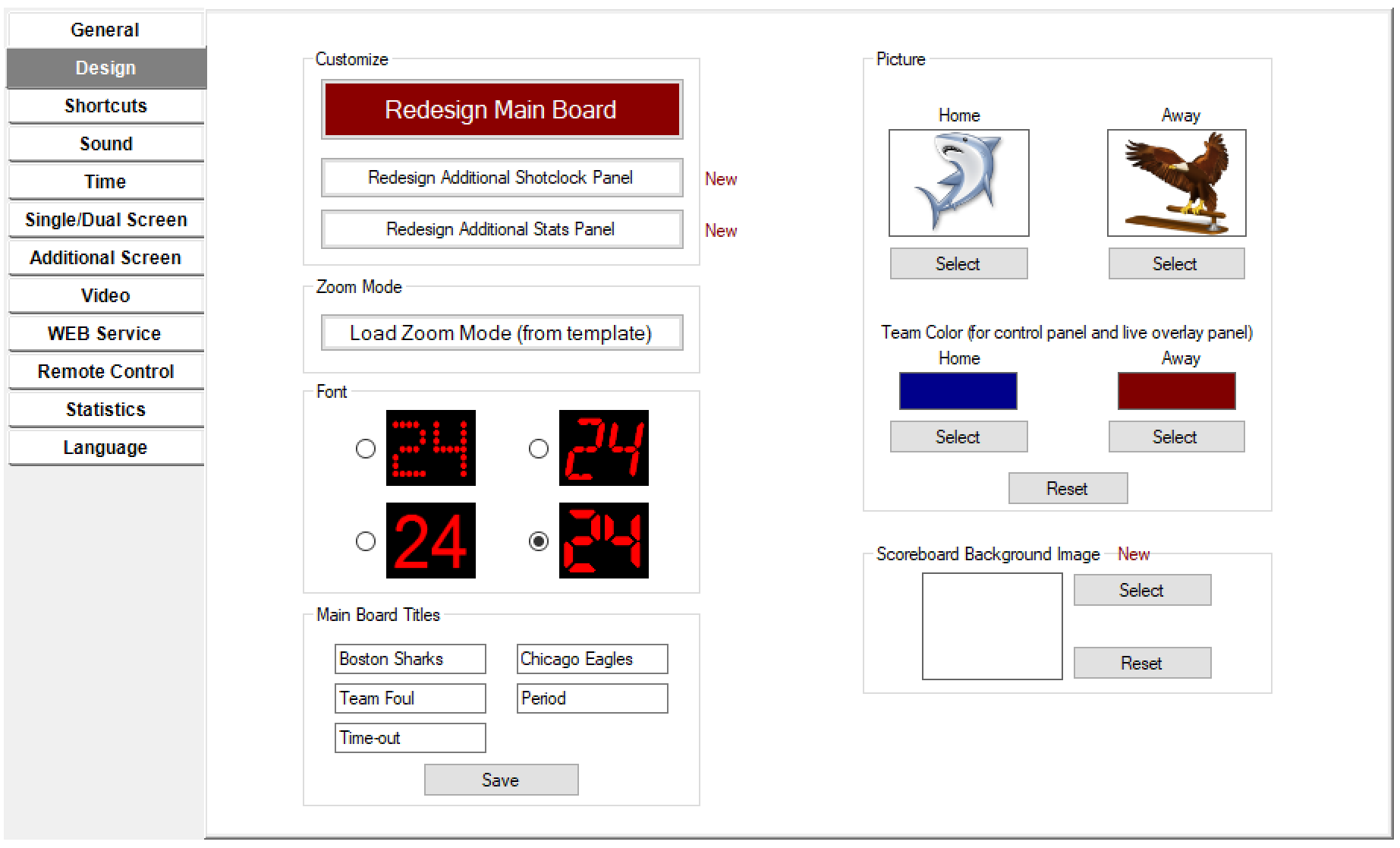 General
Design
Shortcuts
Sound
Time
Single/Dual Screen
Additional Screen
Video
WEB Service
Remote Control
Statistics
Language

Customize
Redesign Main Board
Redesign Additional Shotclock Panel New
Redesign Additional Stats Panel New

Zoom Mode
Load Zoom Mode (from template)

Font
24
24
24
24

Main Board Titles
Boston Sharks
Chicago Eagles
Team Foul
Period
Time-out
Save

Picture
Home
Away
Select
Select

Team Color (for control panel and live overlay panel)
Home
Away
Select
Select
Reset

Scoreboard Background Image New
Select
Reset